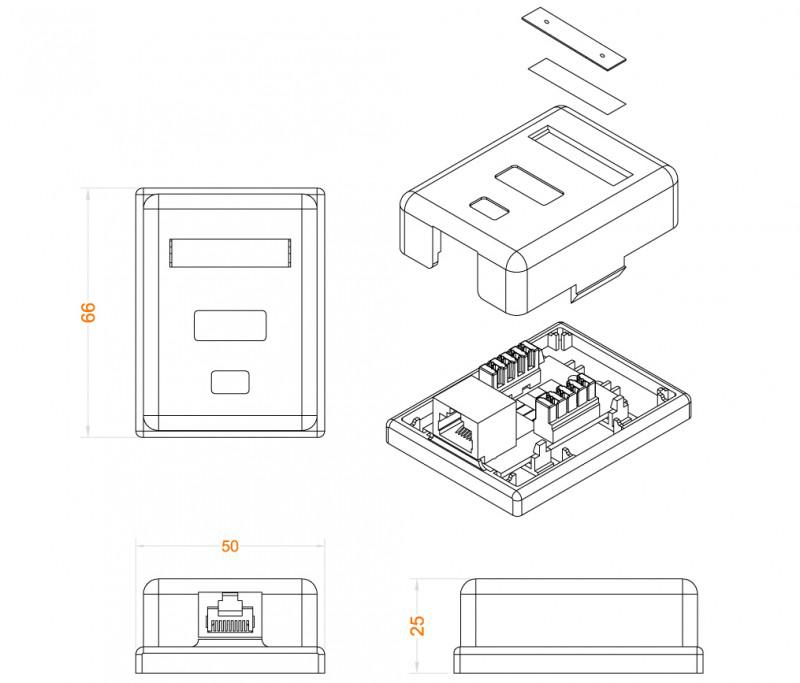 66

50

25