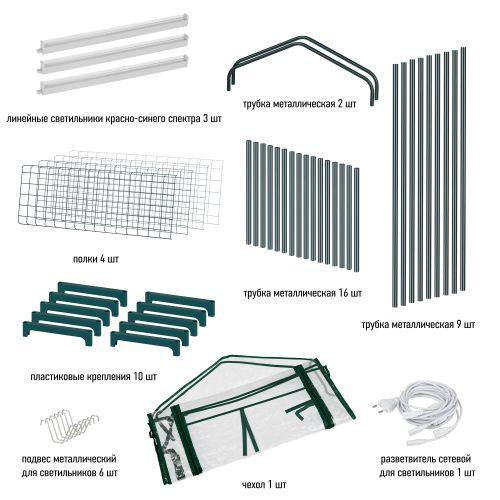 линейные светильники красно-синего спектра 3 шт

трубка металлическая 2 шт

полки 4 шт

трубка металлическая 16 шт

трубка металлическая 9 шт

пластиковые крепления 10 шт

подвес металлический
для светильников 6 шт

чехол 1 шт

разветвитель сетевой
для светильников 1 шт