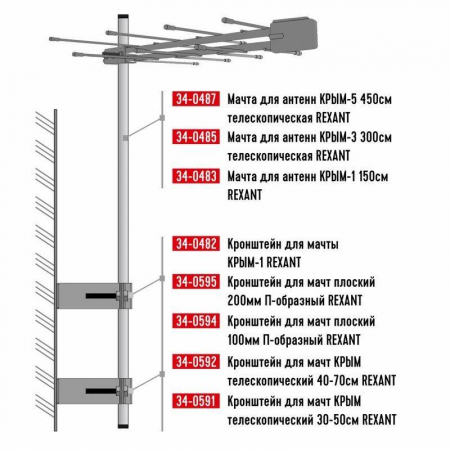 34-0487 Мачта для антенн КРЫМ-5 450см телескопическая REXANT

34-0485 Мачта для антенн КРЫМ-3 300см телескопическая REXANT

34-0483 Мачта для антенн КРЫМ-1 150см REXANT

34-0482 Кронштейн для мачты КРЫМ-1 REXANT

34-0595 Кронштейн для мачт плоский 200мм П-образный REXANT

34-0594 Кронштейн для мачт плоский 100мм П-образный REXANT

34-0592 Кронштейн для мачт КРЫМ телескопический 40-70см REXANT

34-0591 Кронштейн для мачт КРЫМ телескопический 30-50см REXANT