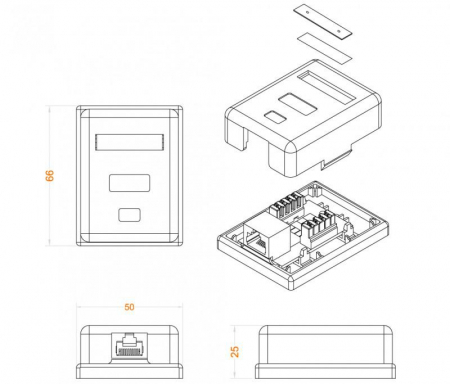 66

50

25